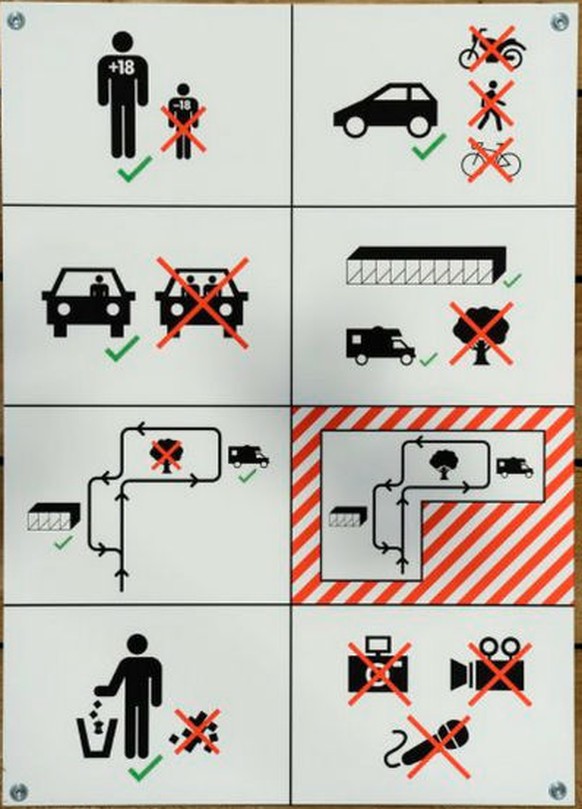 +18
-18