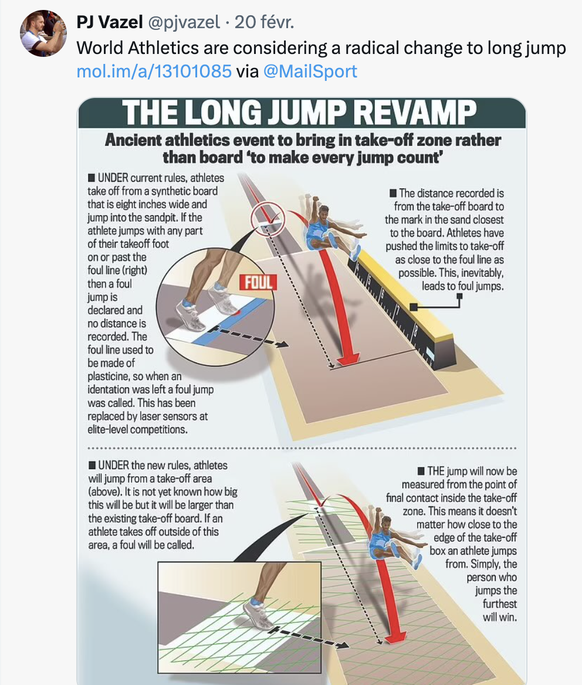 PJ Vazel @pjvazel · 20 févr.
World Athletics are considering a radical change to long jump mol.im/a/13101085 via @MailSport

THE LONG JUMP REVAMP

Ancient athletics event to bring in take-off zone rather than board 'to make every jump count'

■ UNDER current rules, athletes take off from a synthetic board that is eight inches wide and jump into the sandpit. If the athlete jumps with any part of their takeoff foot on or past the foul line (right) then a foul jump is declared and no distance is recorded. The foul line used to be made of plasticine, so when an identation was left a foul jump was called. This has been replaced by laser sensors at elite-level competitions.

FOUL

■ The distance recorded is from the take-off board to the mark in the sand closest to the board. Athletes have pushed the limits to take-off as close to the foul line as possible. This, inevitably, leads to foul jumps.

■ UNDER the new rules, athletes will jump from a take-off area (above). It is not yet known how big this will be but it will be larger than the existing take-off board. If an athlete takes off outside of this area, a foul will be called.

■ THE jump will now be measured from the point of final contact inside the take-off zone. This means it doesn't matter how close to the edge of the take-off box an athlete jumps from. Simply, the person who jumps the furthest will win.