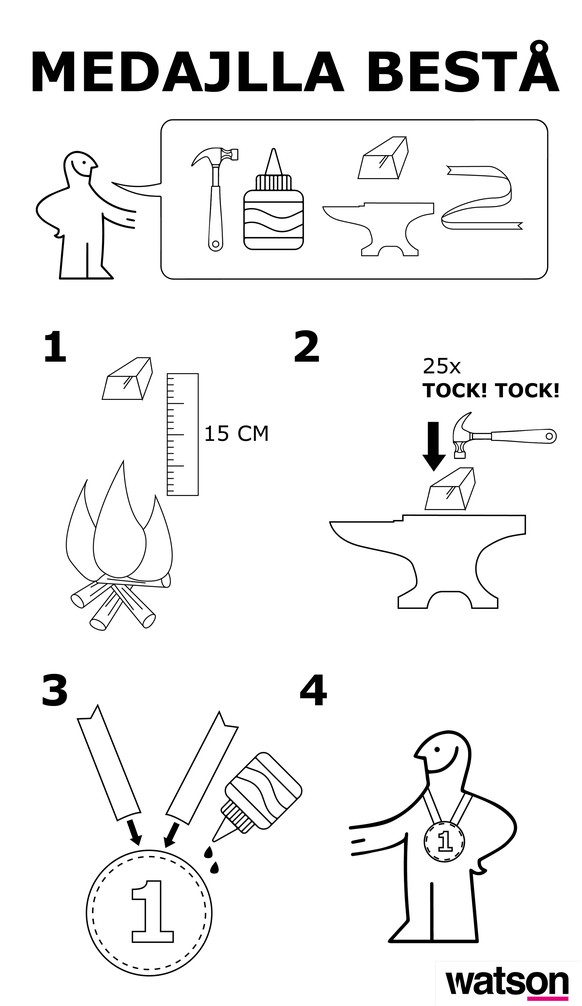 MEDAJLLA BESTÅ

1

15 CM

2

25x
TOCK! TOCK!

3

1

4

1

watson