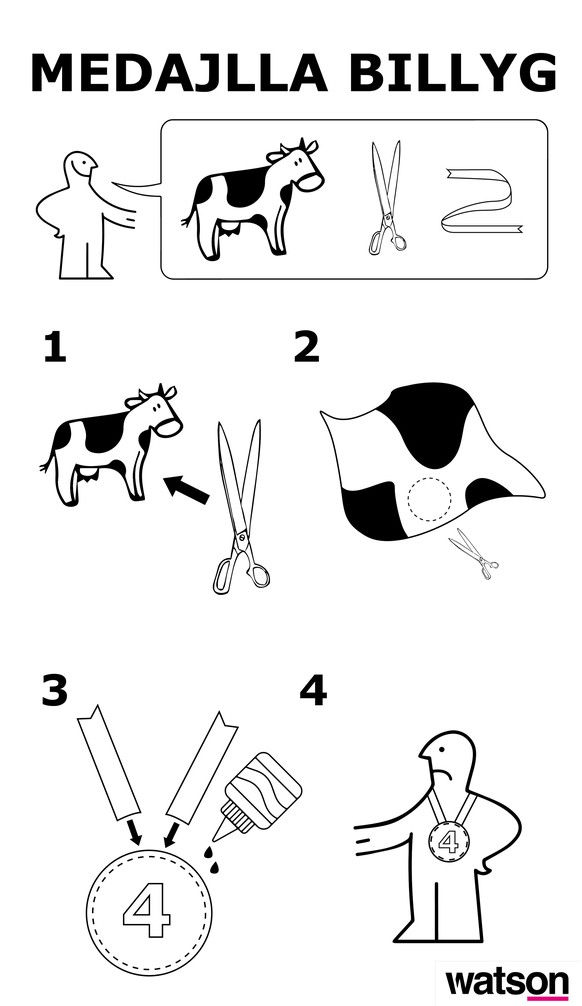 MEDAJLLA BILLYG

1

2

3

4

4

4

watson