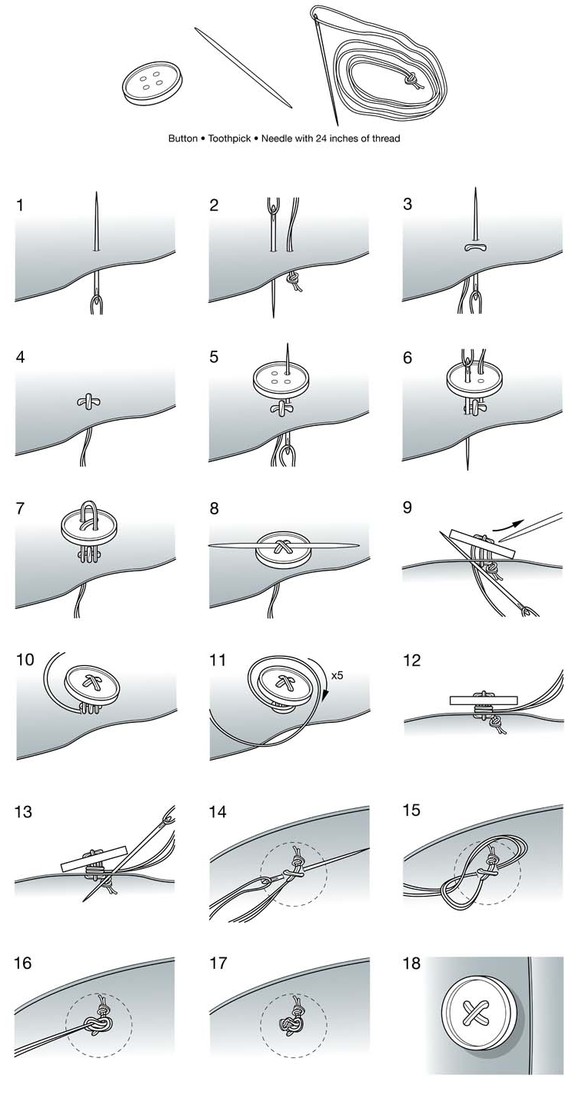 Button • Toothpick • Needle with 24 inches of thread

1

2

3

4

5

6

7

8

9

10

11

x5

12

13

14

15

16

17

18