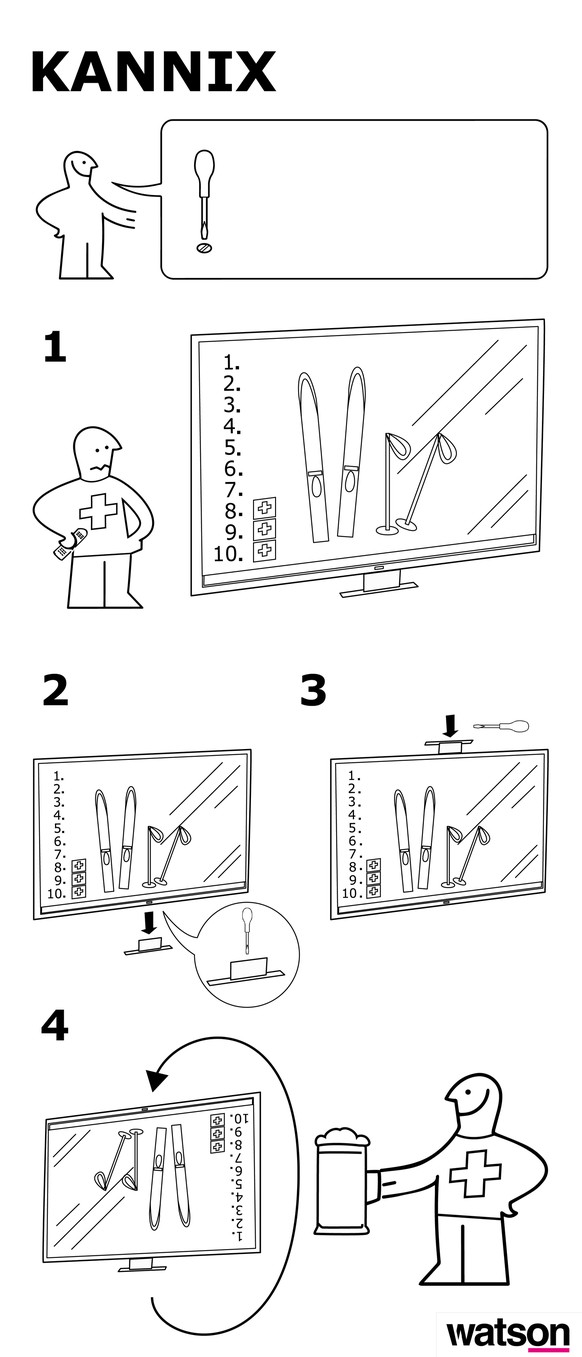 KANNIX

1

1.
2.
3.
4.
5.
6.
7.
8.
9.
10.

2

1.
2.
3.
4.
5.
6.
7.
8.
9.
10.

3

1.
2.
3.
4.
5.
6.
7.
8.
9.
10.

4

1.
2.
3.
4.
5.
6.
7.
8.
9.
10.

watson