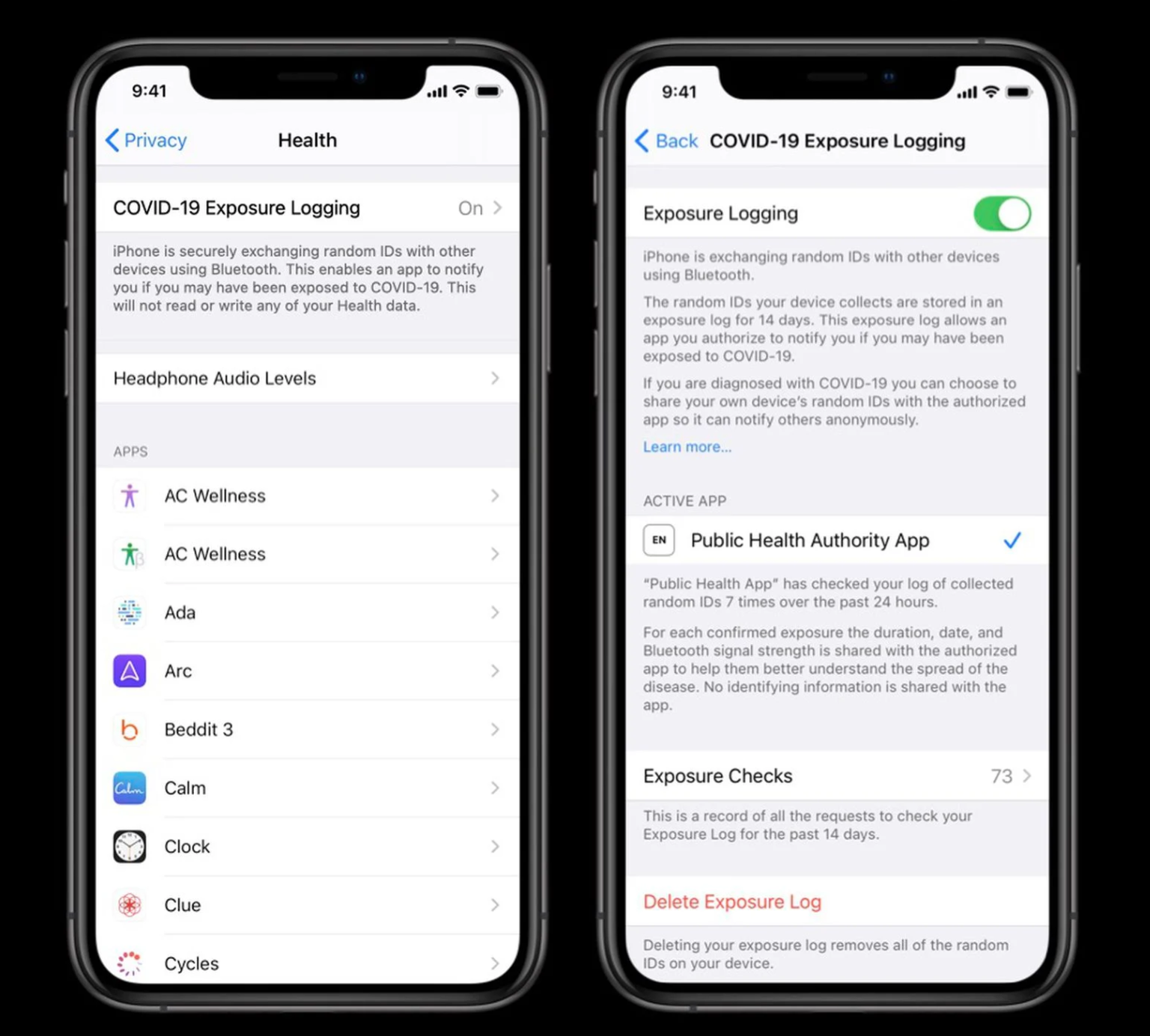 9:41

Privacy Health

COVID-19 Exposure Logging On

iPhone is securely exchanging random IDs with other devices using Bluetooth. This enables an app to notify you if you may have been exposed to COVID-19. This will not read or write any of your Health data.

Headphone Audio Levels

APPS

AC Wellness

AC Wellness

Ada

Arc

Beddit 3

Calm

Clock

Clue

Cycles

9:41

Back COVID-19 Exposure Logging

Exposure Logging

iPhone is exchanging random IDs with other devices using Bluetooth.

The random IDs your device collects are stored in an exposure log for 14 days. This exposure log allows an app you authorize to notify you if you may have been exposed to COVID-19.

If you are diagnosed with COVID-19 you can choose to share your own device's random IDs with the authorized app so it can notify others anonymously.

Learn more...

ACTIVE APP

EN Public Health Authority App

"Public Health App" has checked your log of collected random IDs 7 times over the past 24 hours.

For each confirmed exposure the duration, date, and Bluetooth signal strength is shared with the authorized app to help them better understand the spread of the disease. No identifying information is shared with the app.

Exposure Checks 73

This is a record of all the requests to check your Exposure Log for the past 14 days.

Delete Exposure Log

Deleting your exposure log removes all of the random IDs on your device.