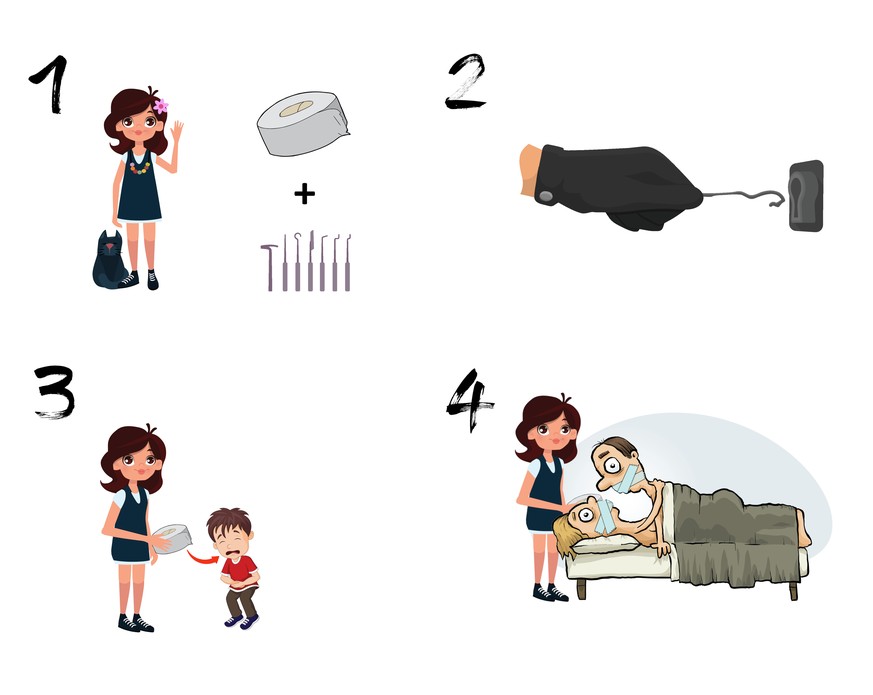 1

+

2

3

4