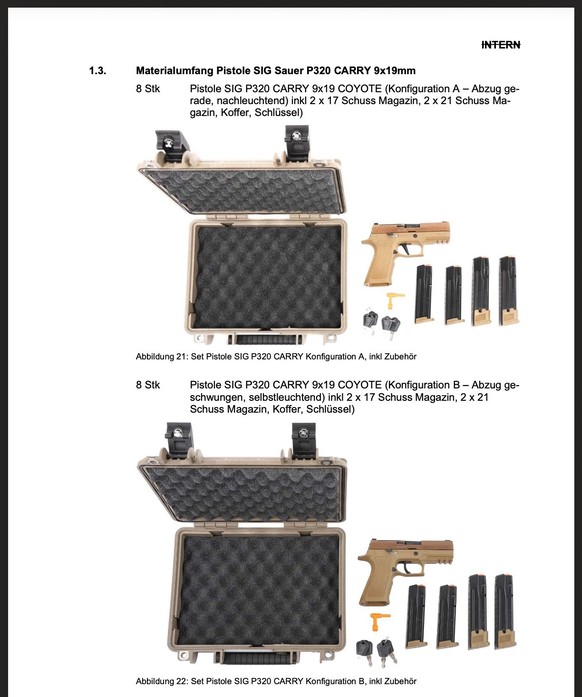 INTERN

1.3. Materialumfang Pistole SIG Sauer P320 CARRY 9x19mm

8 Stk Pistole SIG P320 CARRY 9x19 COYOTE (Konfiguration A – Abzug gerade, nachleuchtend) inkl 2 x 17 Schuss Magazin, 2 x 21 Schuss Magazin, Koffer, Schlüssel)

Abbildung 21: Set Pistole SIG P320 CARRY Konfiguration A, inkl Zubehör

8 Stk Pistole SIG P320 CARRY 9x19 COYOTE (Konfiguration B – Abzug geschwungen, selbstleuchtend) inkl 2 x 17 Schuss Magazin, 2 x 21 Schuss Magazin, Koffer, Schlüssel)

Abbildung 22: Set Pistole SIG P320 CARRY Konfiguration B, inkl Zubehör