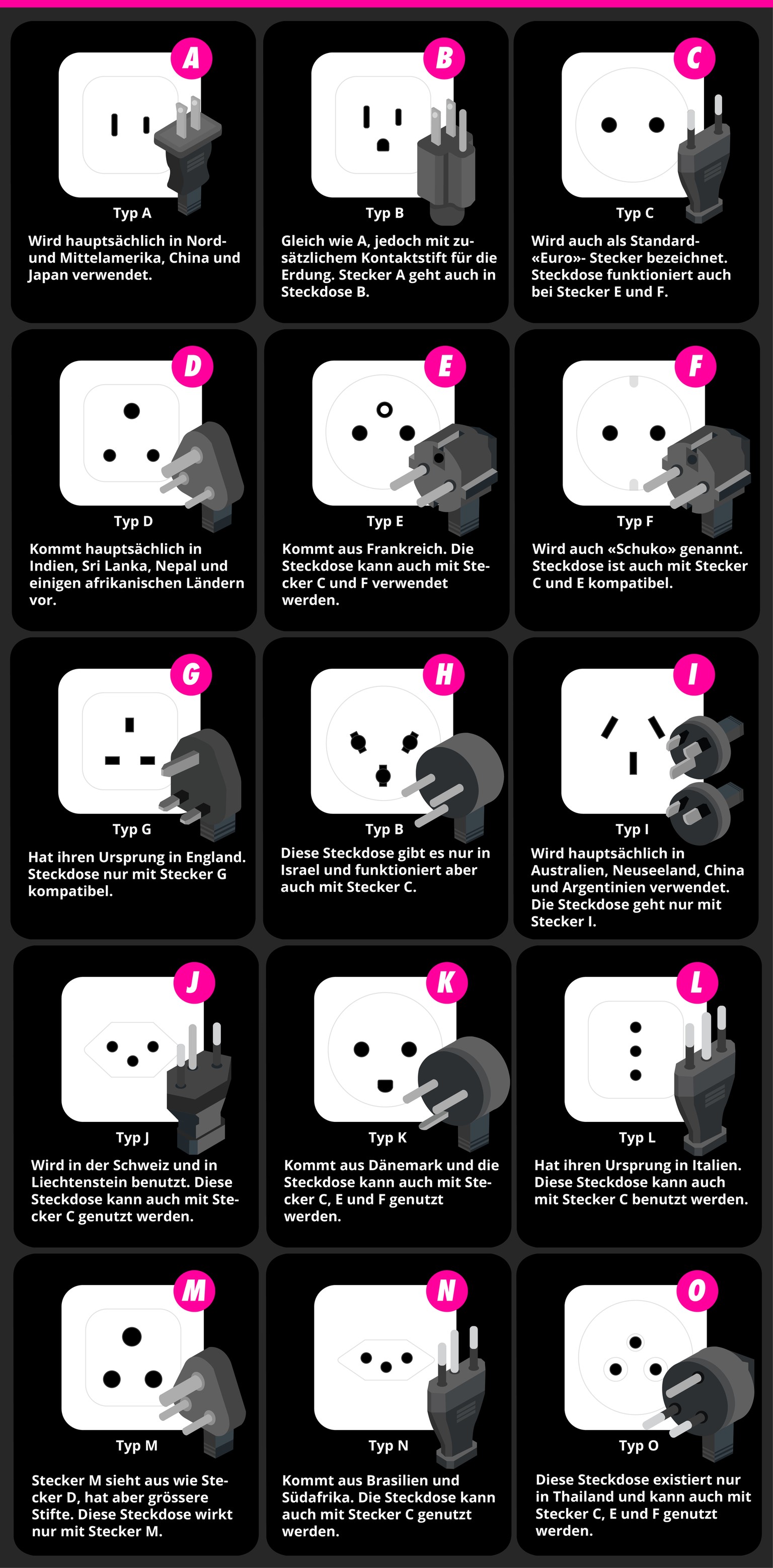 A

Typ A

Wird hauptsächlich in Nord- und Mittelamerika, China und Japan verwendet.

B

Typ B

Gleich wie A, jedoch mit zusätzlichem Kontaktstift für die Erdung. Stecker A geht auch in Steckdose B.

C

Typ C

Wird auch als Standard-«Euro»- Stecker bezeichnet. Steckdose funktioniert auch bei Stecker E und F.

D

Typ D

Kommt hauptsächlich in Indien, Sri Lanka, Nepal und einigen afrikanischen Ländern vor.

E

Typ E

Kommt aus Frankreich. Die Steckdose kann auch mit Stecker C und F verwendet werden.

F

Typ F

Wird auch «Schuko» genannt. Steckdose ist auch mit Stecker C und E kompatibel.

G

Typ G

Hat ihren Ursprung in England. Steckdose nur mit Stecker G kompatibel.

H

Typ B

Diese Steckdose gibt es nur in Israel und funktioniert aber auch mit Stecker C.

I

Typ I

Wird hauptsächlich in Australien, Neuseeland, China und Argentinien verwendet. Die Steckdose geht nur mit Stecker I.

J

Typ J

Wird in der Schweiz und in Liechtenstein benutzt. Diese Steckdose kann auch mit Stecker C genutzt werden.

K

Typ K

Kommt aus Dänemark und die Steckdose kann auch mit Stecker C, E und F genutzt werden.

L

Typ L

Hat ihren Ursprung in Italien. Diese Steckdose kann auch mit Stecker C benutzt werden.

M

Typ M

Stecker M sieht aus wie Stecker D, hat aber grössere Stifte. Diese Steckdose wirkt nur mit Stecker M.

N

Typ N

Kommt aus Brasilien und Südafrika. Die Steckdose kann auch mit Stecker C genutzt werden.

O

Typ O

Diese Steckdose existiert nur in Thailand und kann auch mit Stecker C, E und F genutzt werden.