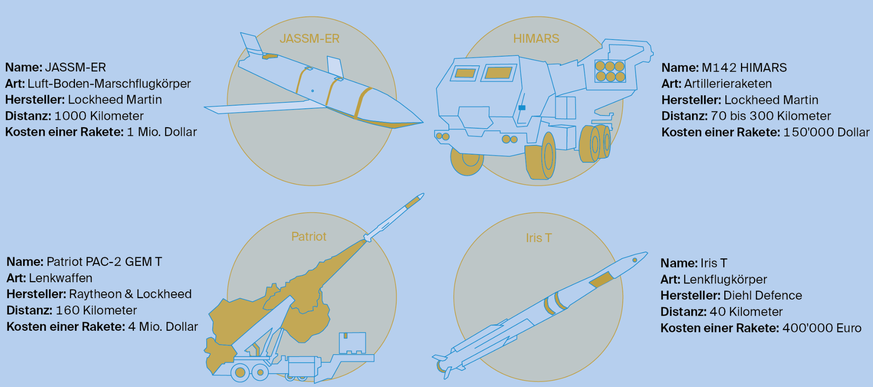 JASSM-ER

Name: JASSM-ER
Art: Luft-Boden-Marschflugkörper
Hersteller: Lockheed Martin
Distanz: 1000 Kilometer
Kosten einer Rakete: 1 Mio. Dollar

HIMARS

Name: M142 HIMARS
Art: Artillerieraketen
Hersteller: Lockheed Martin
Distanz: 70 bis 300 Kilometer
Kosten einer Rakete: 150'000 Dollar

Patriot

Name: Patriot PAC-2 GEM T
Art: Lenkwaffen
Hersteller: Raytheon & Lockheed
Distanz: 160 Kilometer
Kosten einer Rakete: 4 Mio. Dollar

Iris T

Name: Iris T
Art: Lenkflugkörper
Hersteller: Diehl Defence
Distanz: 40 Kilometer
Kosten einer Rakete: 400'000 Euro