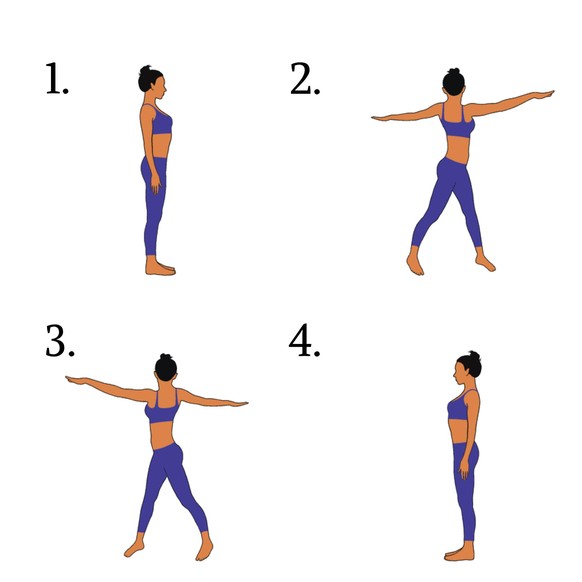 1.

2.

3.

4.