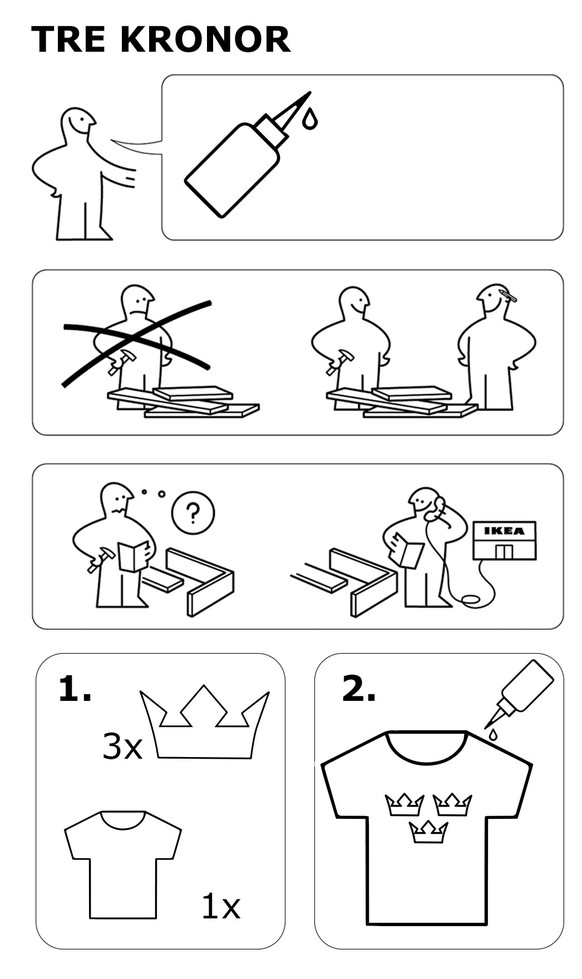 TRE KRONOR

?

IKEA

1.

3x

1x

2.