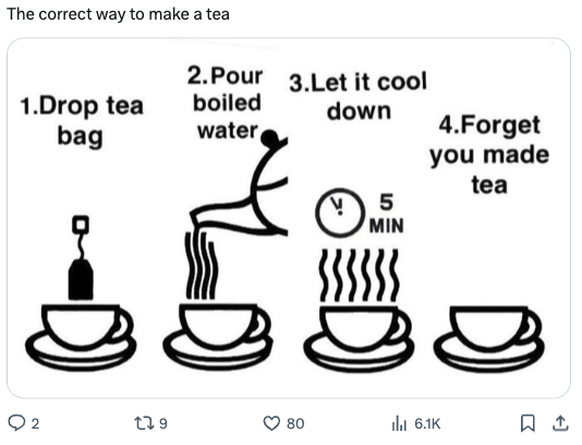 The correct way to make a tea

1.Drop tea bag

2.Pour boiled water

3.Let it cool down

5 MIN

4.Forget you made tea

2

9

80

6.1K