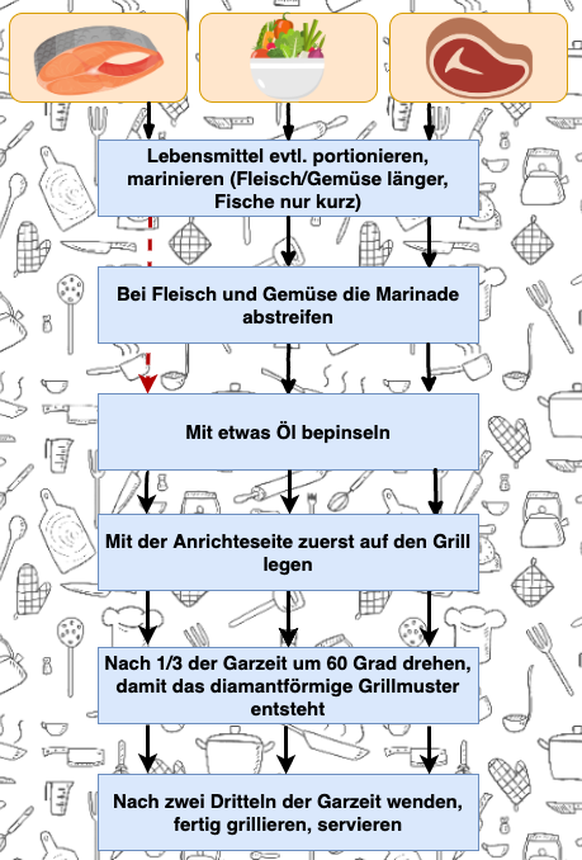 Lebensmittel evtl. portionieren, marinieren (Fleisch/Gemüse länger, Fische nur kurz)

Bei Fleisch und Gemüse die Marinade abstreifen

Mit etwas Öl bepinseln

Mit der Anrichteseite zuerst auf den Grill legen

Nach 1/3 der Garzeit um 60 Grad drehen, damit das diamantförmige Grillmuster entsteht

Nach zwei Dritteln der Garzeit wenden, fertig grillieren, servieren