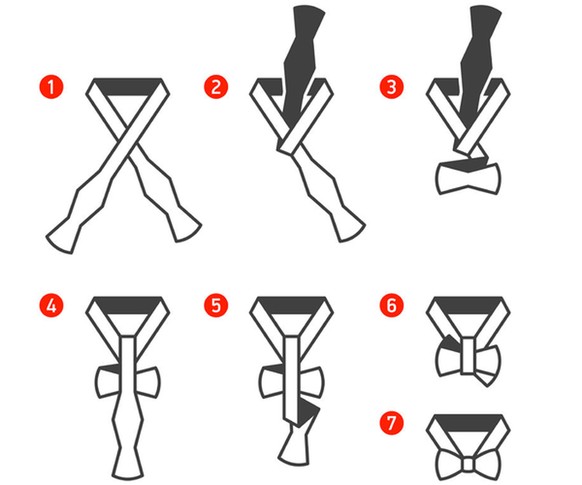 1
2
3
4
5
6
7